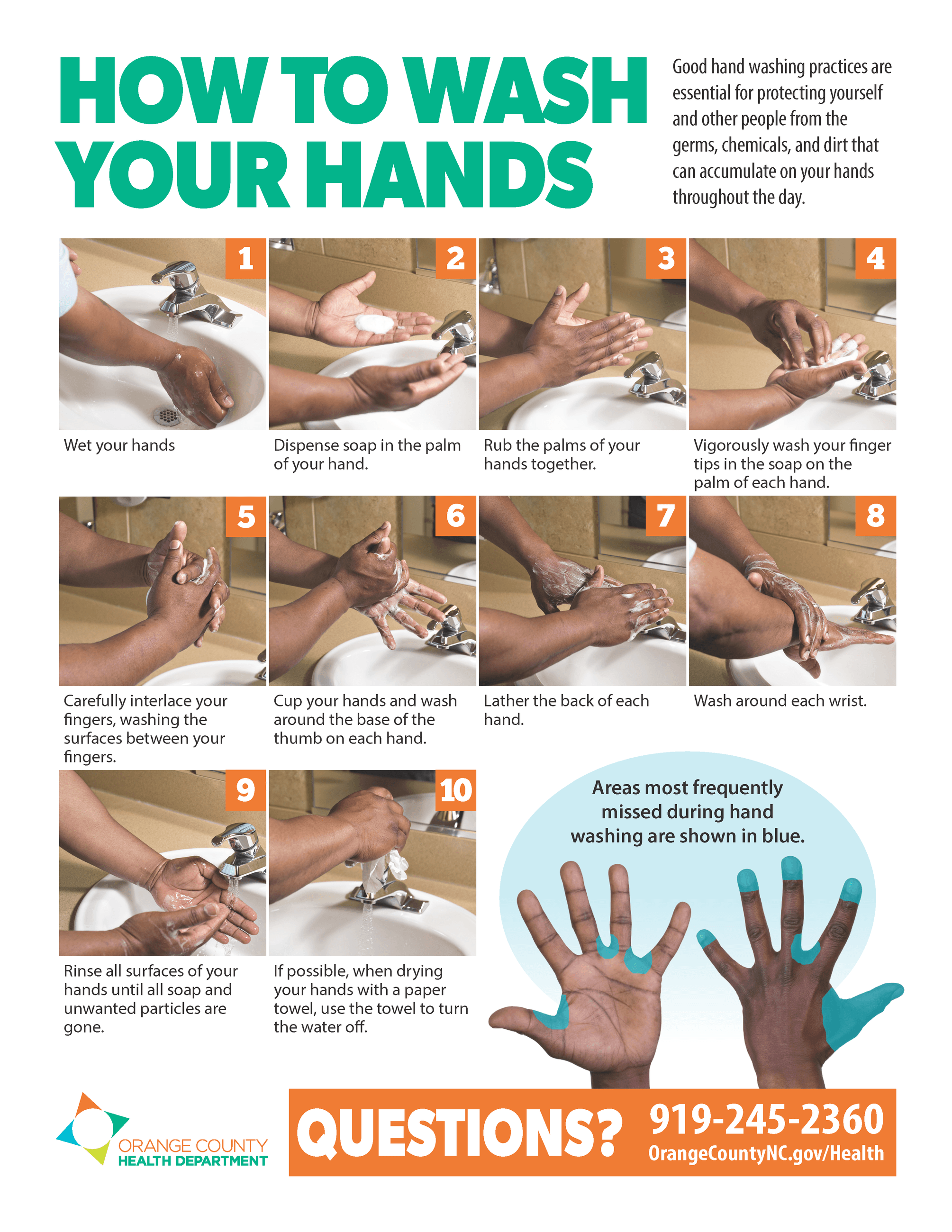 HOW TO WASH YOUR HANDS

Good hand washing practices are essential for protecting yourself and other people from the germs, chemicals, and dirt that can accumulate on your hands throughout the day.

1
Wet your hands

2
Dispense soap in the palm of your hand.

3
Rub the palms of your hands together.

4
Vigorously wash your finger tips in the soap on the palm of each hand.

5
Carefully interlace your fingers, washing the surfaces between your fingers.

6
Cup your hands and wash around the base of the thumb on each hand.

7
Lather the back of each hand.

8
Wash around each wrist.

9
Rinse all surfaces of your hands until all soap and unwanted particles are gone.

10
If possible, when drying your hands with a paper towel, use the towel to turn the water off.

Areas most frequently missed during hand washing are shown in blue.

ORANGE COUNTY
HEALTH DEPARTMENT

QUESTIONS? 919-245-2360
OrangeCountyNC.gov/Health